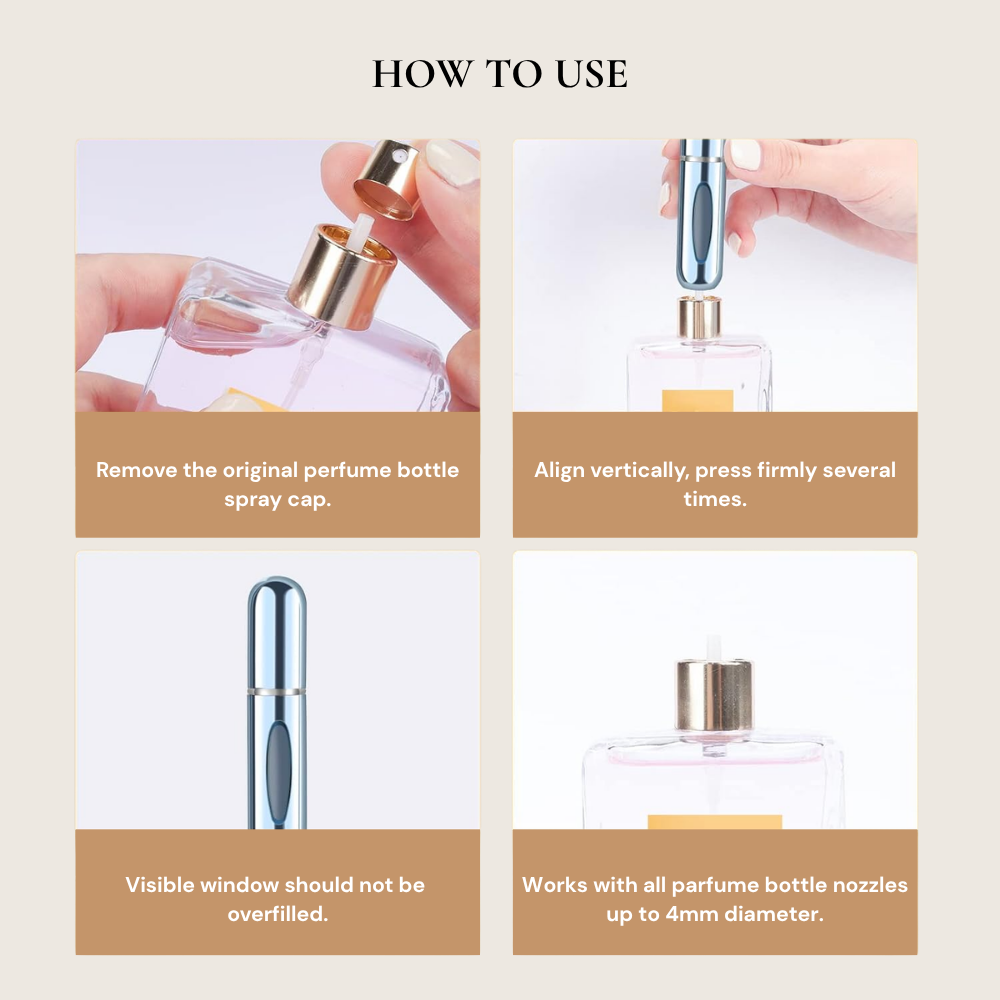 HOW TO USE

Remove the original perfume bottle spray cap.

Align vertically, press firmly several times.

Visible window should not be overfilled.

Works with all parfume bottle nozzles up to 4mm diameter.